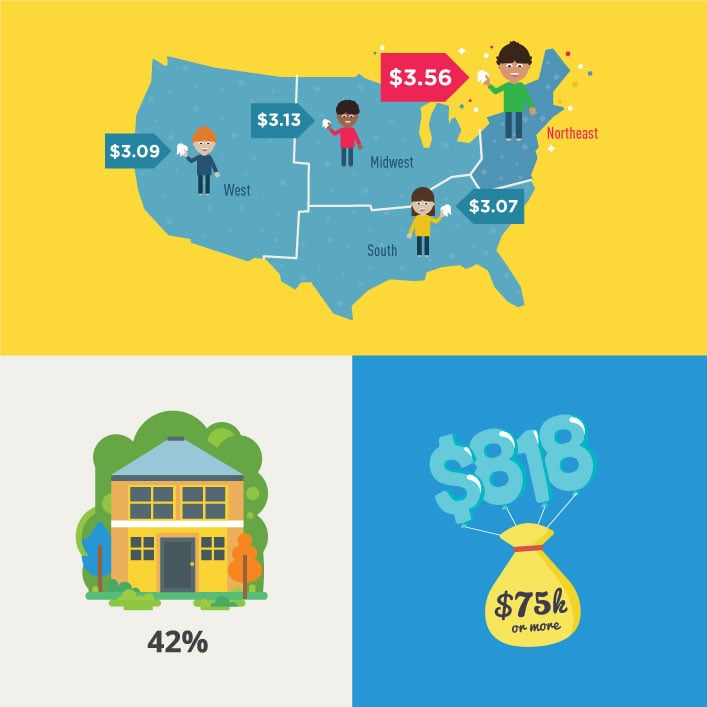 $3.56

Northeast

$3.13

Midwest

$3.09

West

$3.07

South

42%

$818

$75k or more